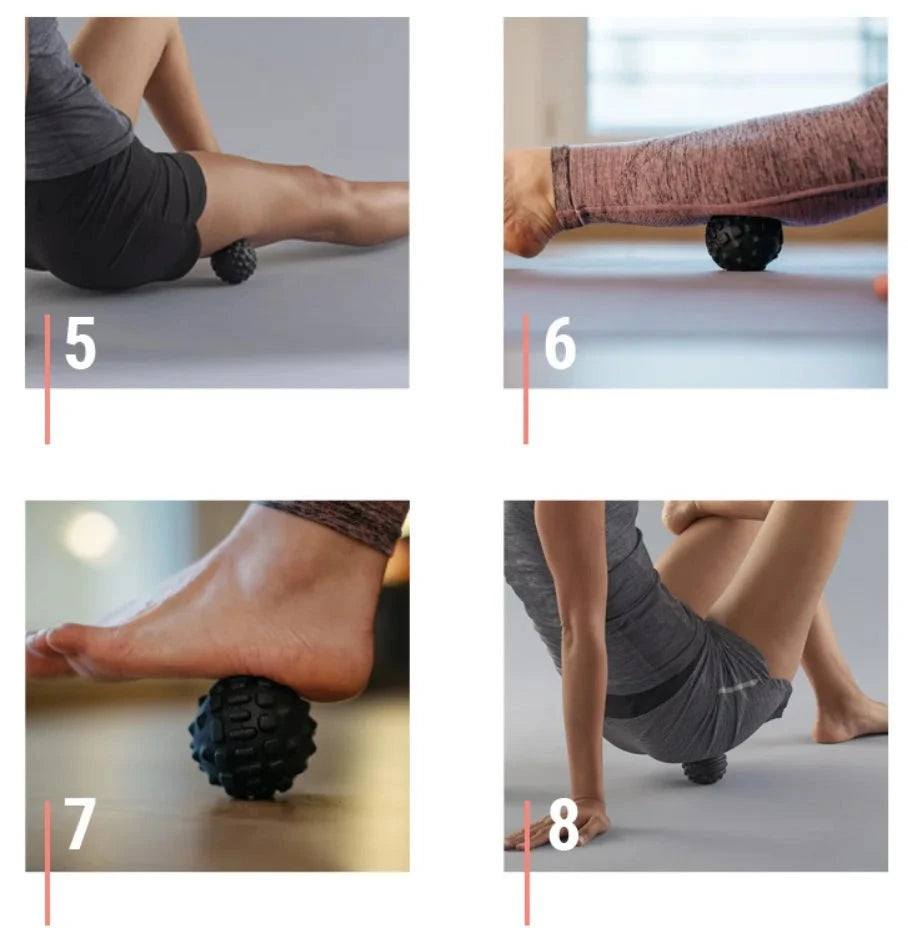 5

6

7

8